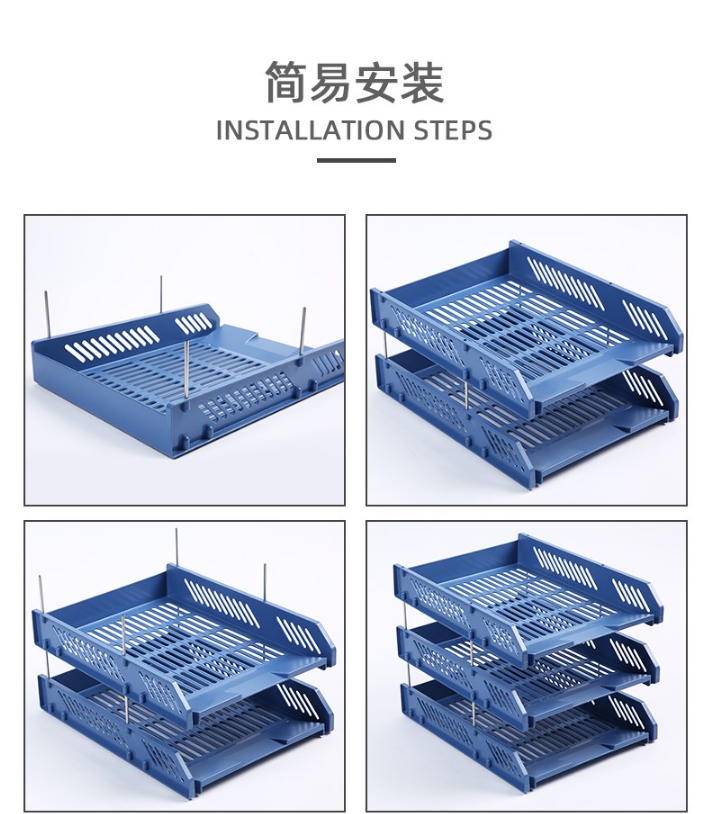 简易安装
INSTALLATION STEPS